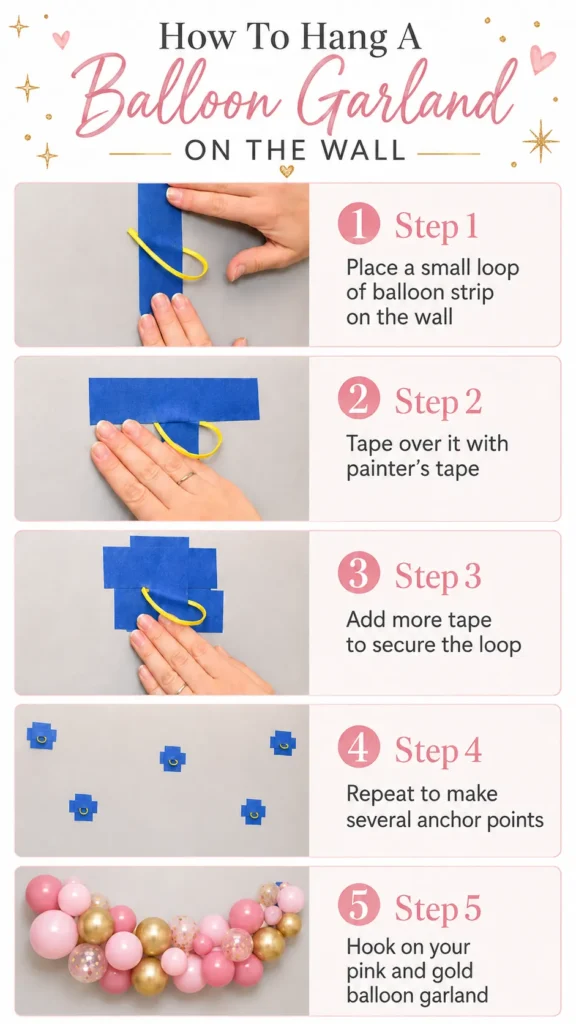 How To Hang A
Balloon Garland
ON THE WALL

1 Step 1
Place a small loop of balloon strip on the wall

2 Step 2
Tape over it with painter's tape

3 Step 3
Add more tape to secure the loop

4 Step 4
Repeat to make several anchor points

5 Step 5
Hook on your pink and gold balloon garland