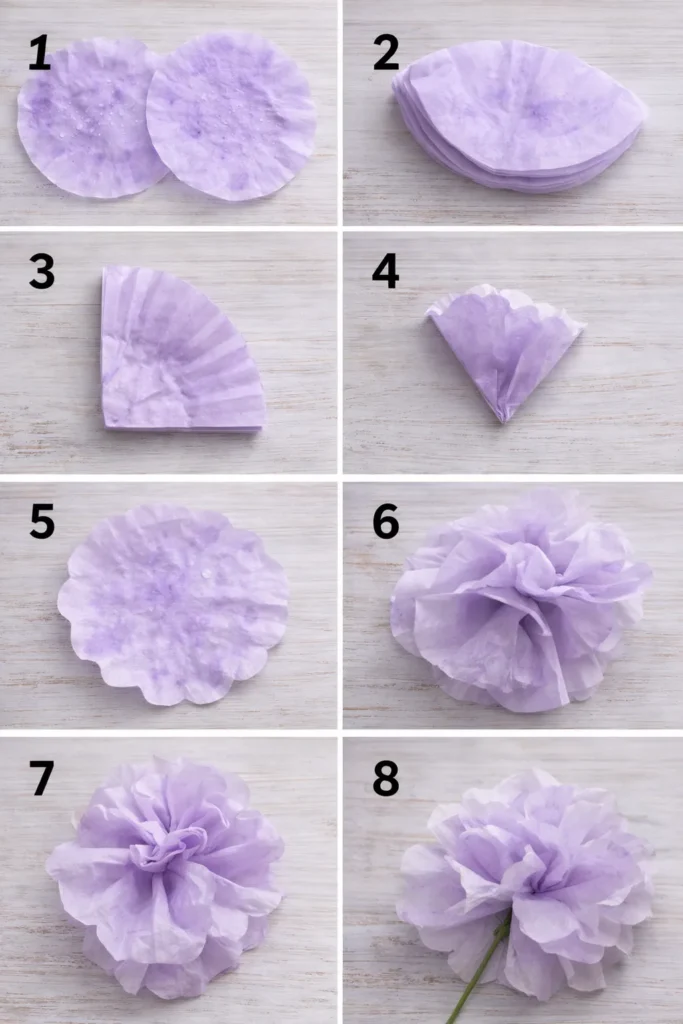 1

2

3

4

5

6

7

8